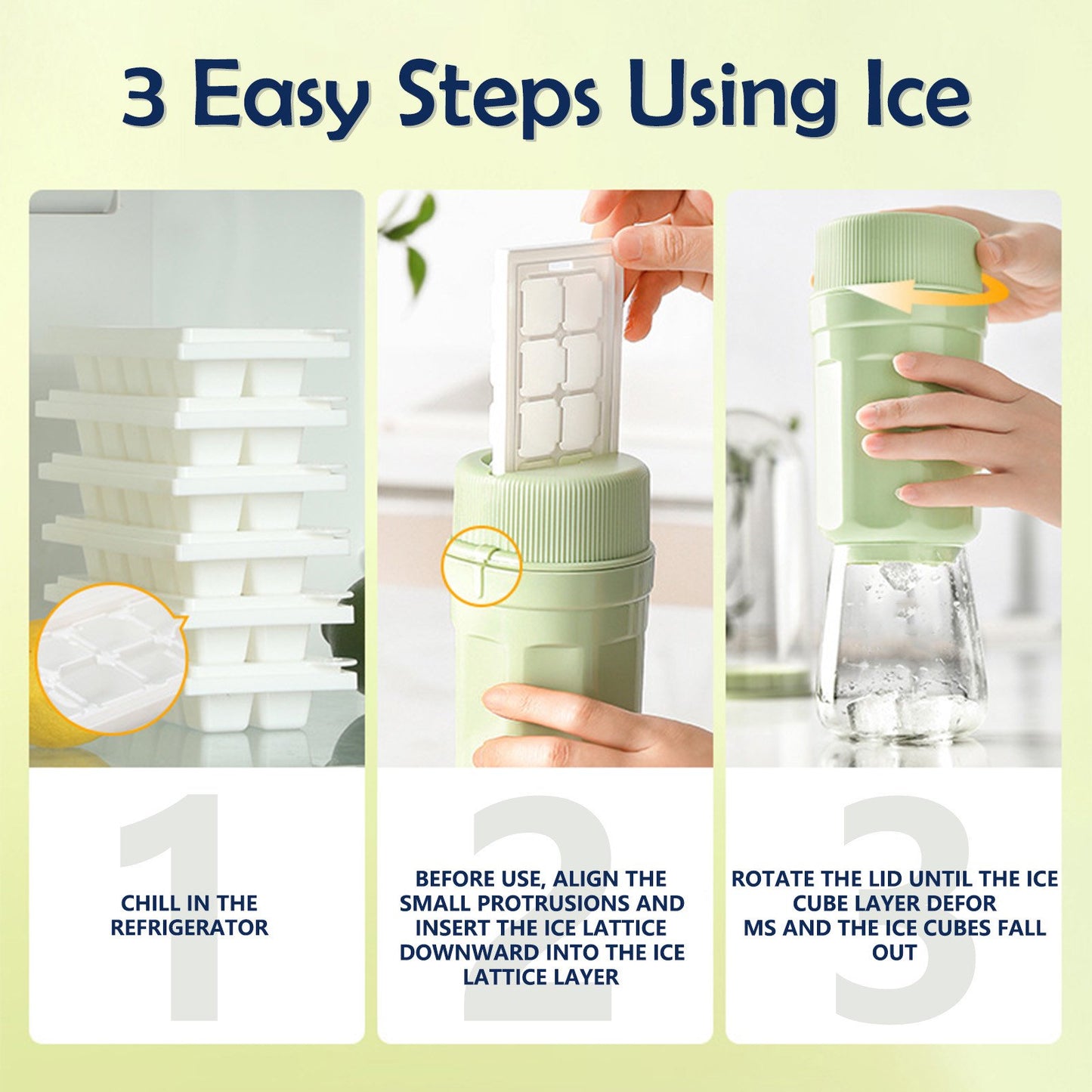 3 Easy Steps Using Ice

1

CHILL IN THE REFRIGERATOR

2

BEFORE USE, ALIGN THE SMALL PROTRUSIONS AND INSERT THE ICE LATTICE DOWNWARD INTO THE ICE LATTICE LAYER

3

ROTATE THE LID UNTIL THE ICE CUBE LAYER DEFOR MS AND THE ICE CUBES FALL OUT